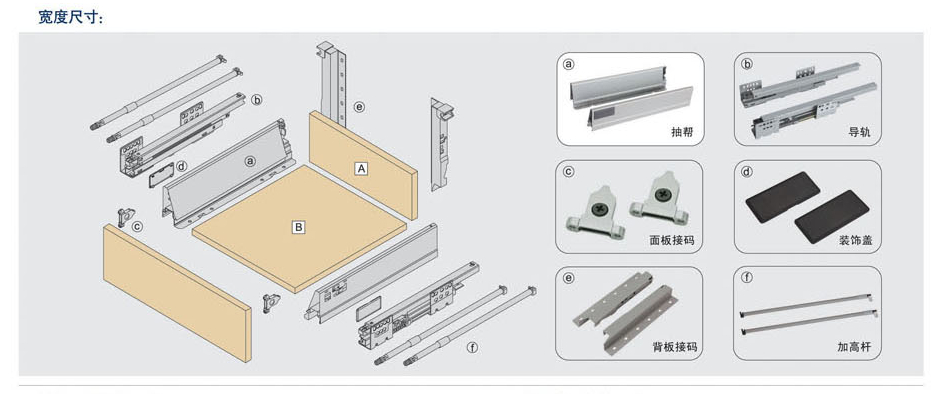 宽度尺寸:

b

e

d

a

A

c

B

f

a
抽帮

b
导轨

c
面板接码

d
装饰盖

e
背板接码

f
加高杆